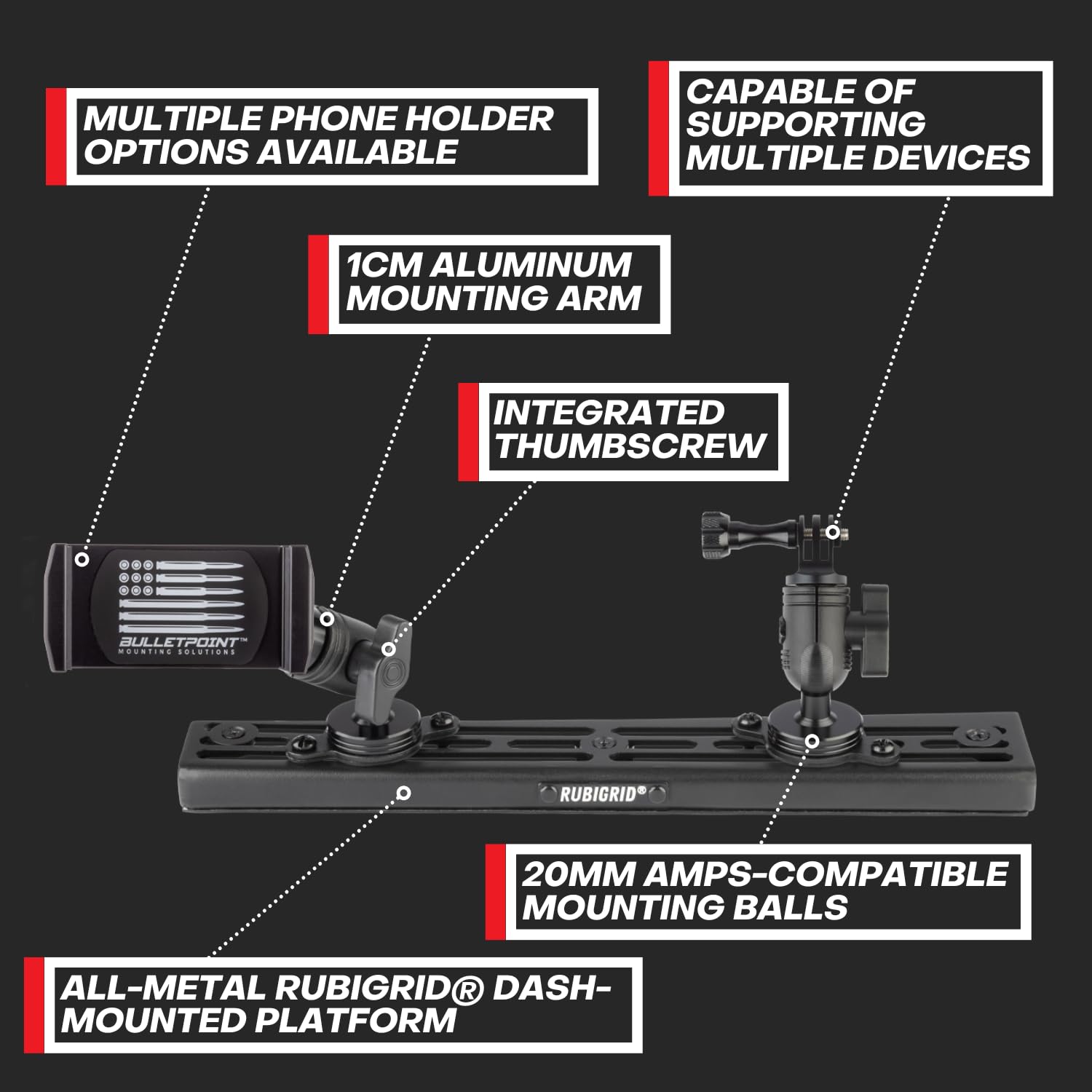 MULTIPLE PHONE HOLDER OPTIONS AVAILABLE

CAPABLE OF SUPPORTING MULTIPLE DEVICES

1CM ALUMINUM MOUNTING ARM

INTEGRATED THUMBSCREW

BULLETPOINT™
MOUNTING SOLUTIONS

RUBIGRID®

20MM AMPS-COMPATIBLE MOUNTING BALLS

ALL-METAL RUBIGRID® DASH-MOUNTED PLATFORM